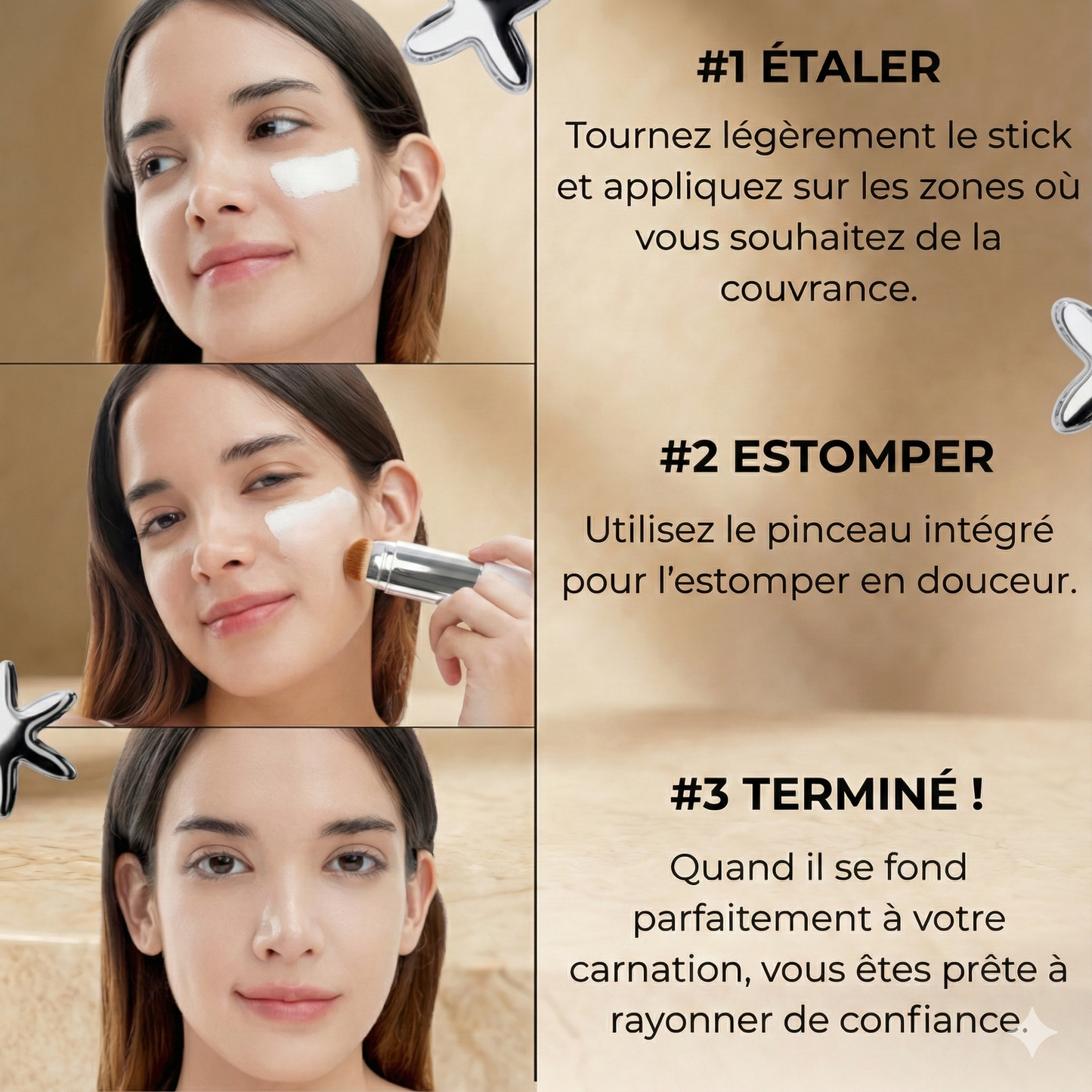 #1 ÉTALER

Tournez légèrement le stick et appliquez sur les zones où vous souhaitez de la couvrance.

#2 ESTOMPER

Utilisez le pinceau intégré pour l'estomper en douceur.

#3 TERMINÉ !

Quand il se fond parfaitement à votre carnation, vous êtes prête à rayonner de confiance.